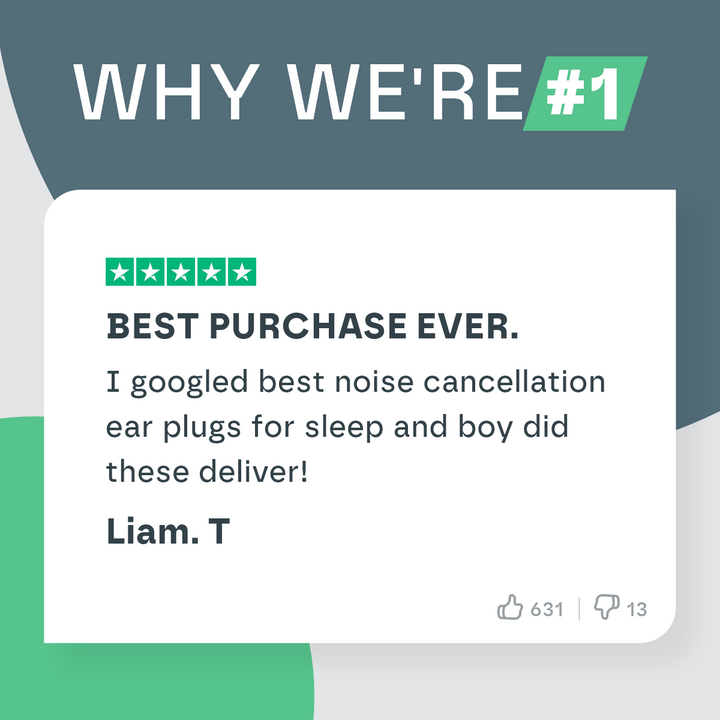 WHY WE'RE #1

BEST PURCHASE EVER.

I googled best noise cancellation ear plugs for sleep and boy did these deliver!

Liam. T

631 | 13